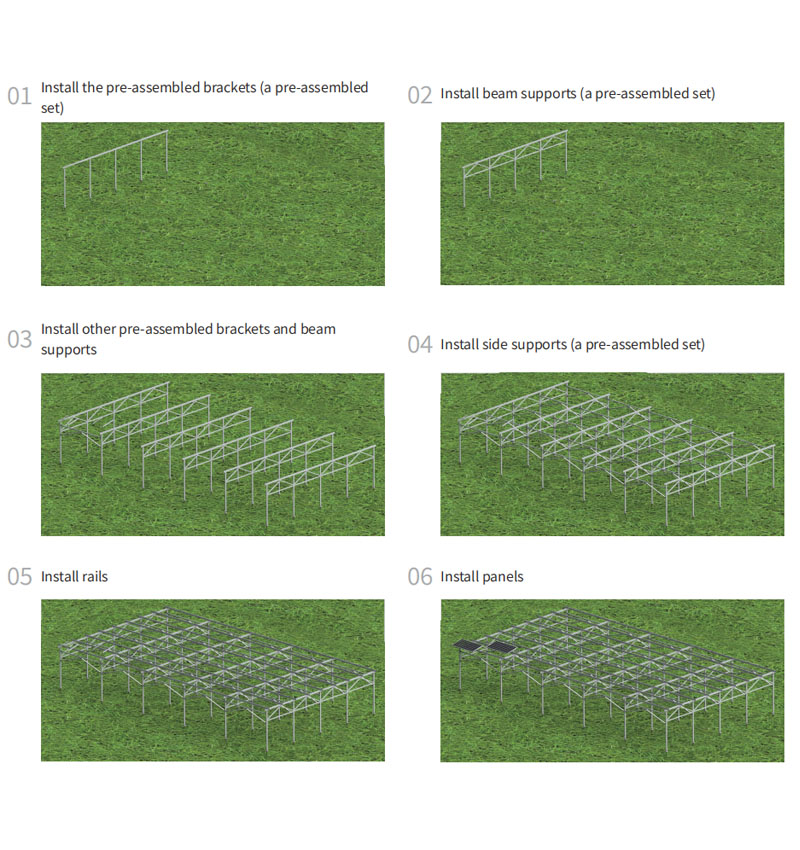 01 Install the pre-assembled brackets (a pre-assembled set)

02 Install beam supports (a pre-assembled set)

03 Install other pre-assembled brackets and beam supports

04 Install side supports (a pre-assembled set)

05 Install rails

06 Install panels